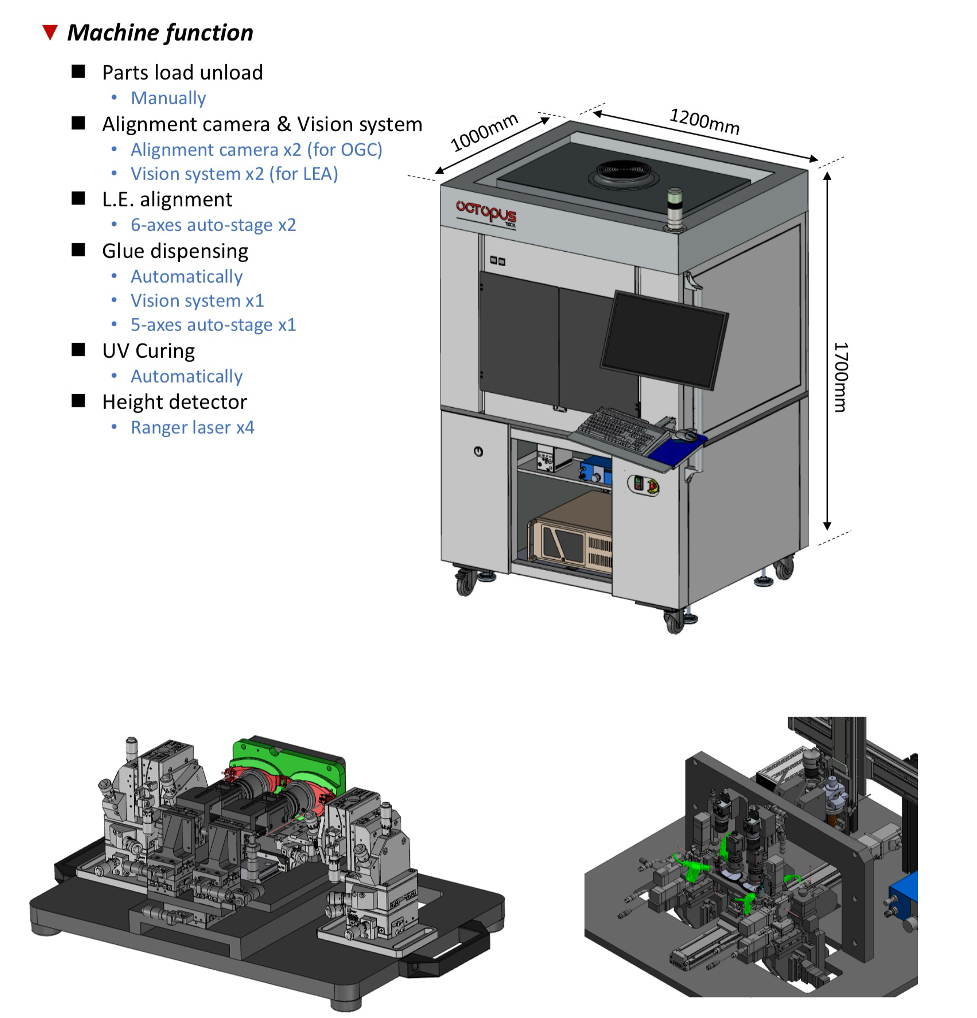 ▼ Machine function

■ Parts load unload
• Manually
■ Alignment camera & Vision system
• Alignment camera x2 (for OGC)
• Vision system x2 (for LEA)
■ L.E. alignment
• 6-axes auto-stage x2
■ Glue dispensing
• Automatically
• Vision system x1
• 5-axes auto-stage x1
■ UV Curing
• Automatically
■ Height detector
• Ranger laser x4

1000mm
1200mm
1700mm
OCTOPUS TECH